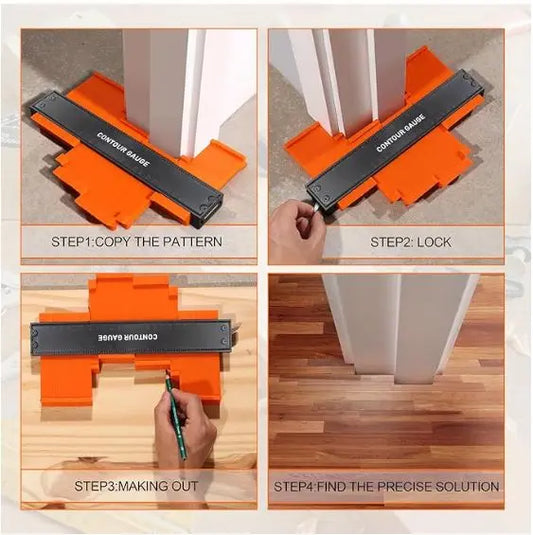 CONTOUR GAUGE

STEP1:COPY THE PATTERN

CONTOUR GAUGE

STEP2: LOCK

CONTOUR GAUGE

STEP3:MAKING OUT

STEP4:FIND THE PRECISE SOLUTION